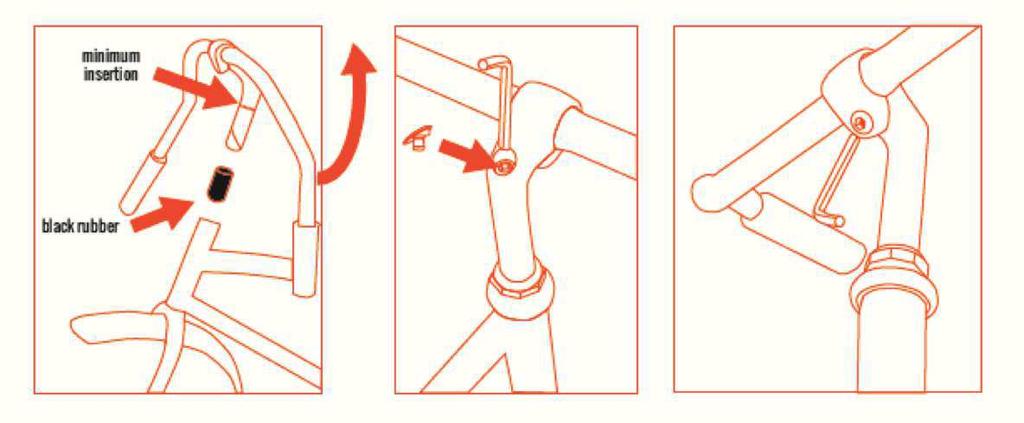 minimum insertion

black rubber