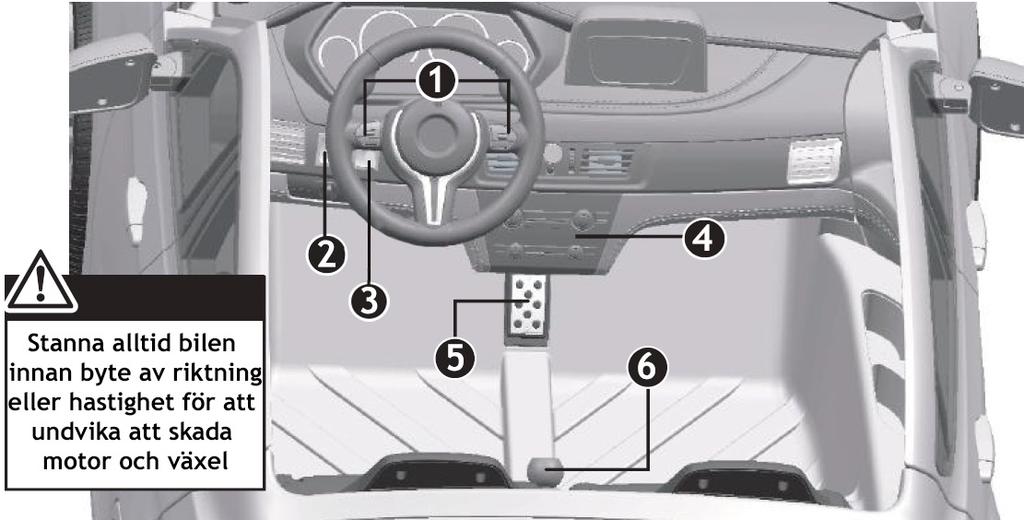 1
2
3
4
5
6

Stanna alltid bilen innan byte av riktning eller hastighet för att undvika att skada motor och växel