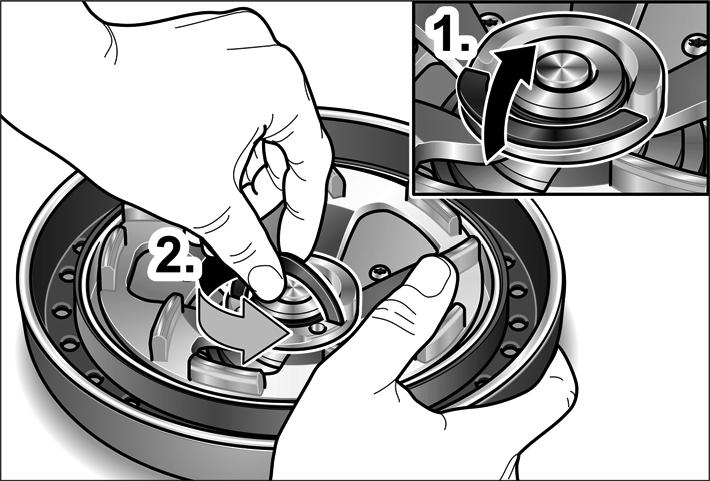 1.

2.