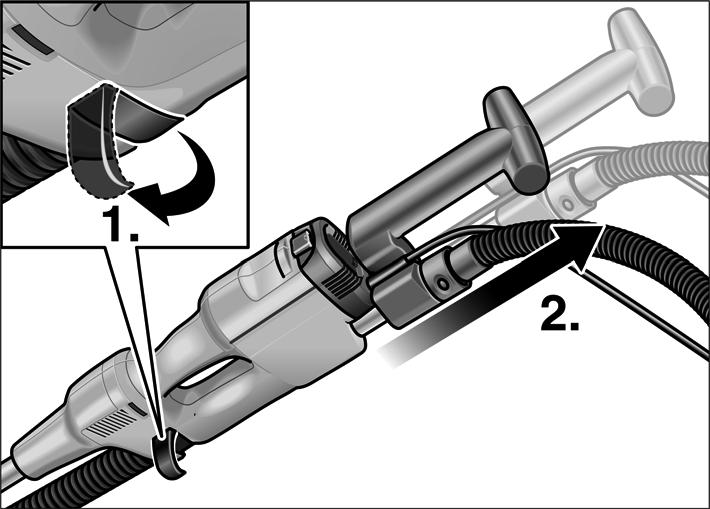 1.

2.