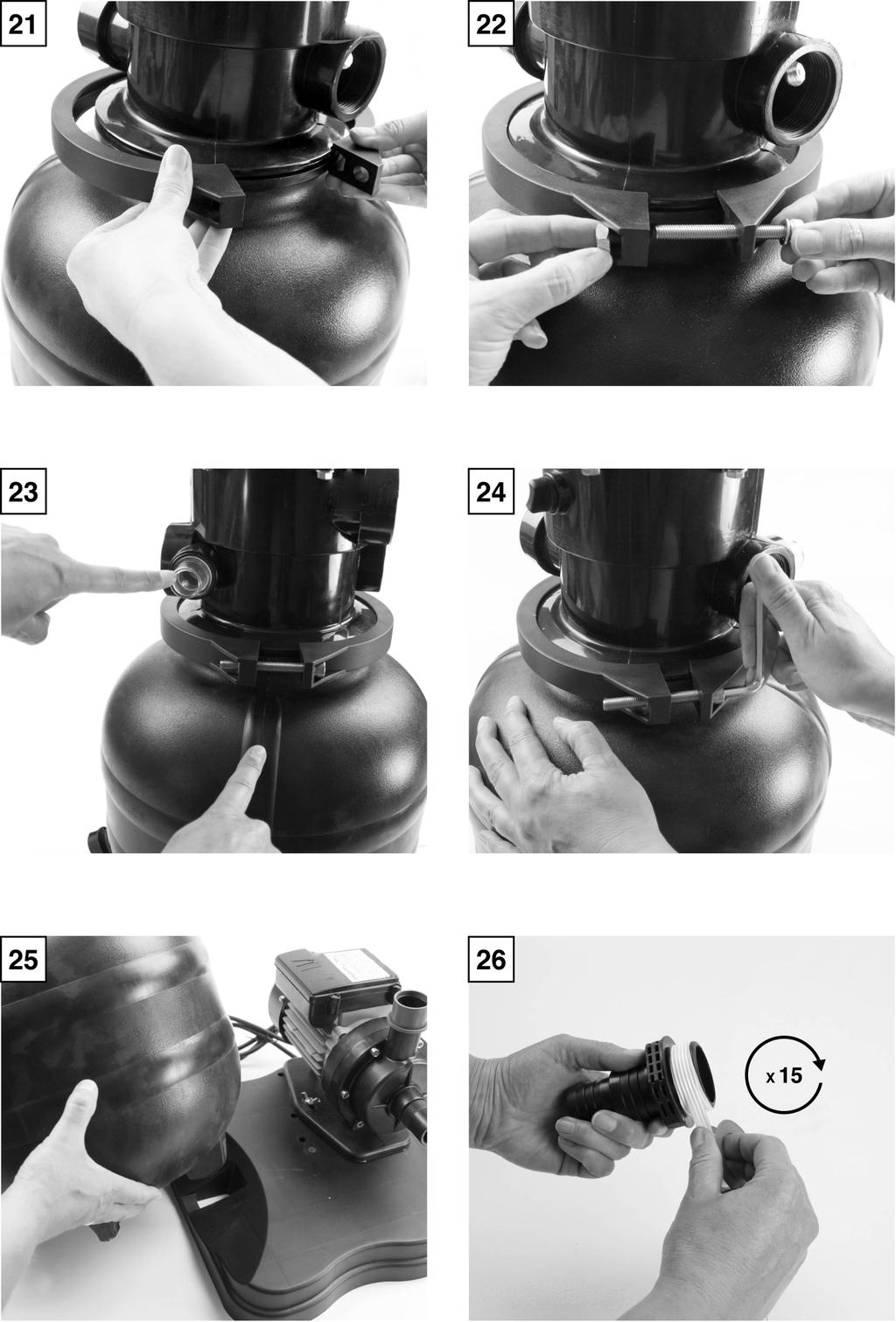 21

22

23

24

25

26

x 15