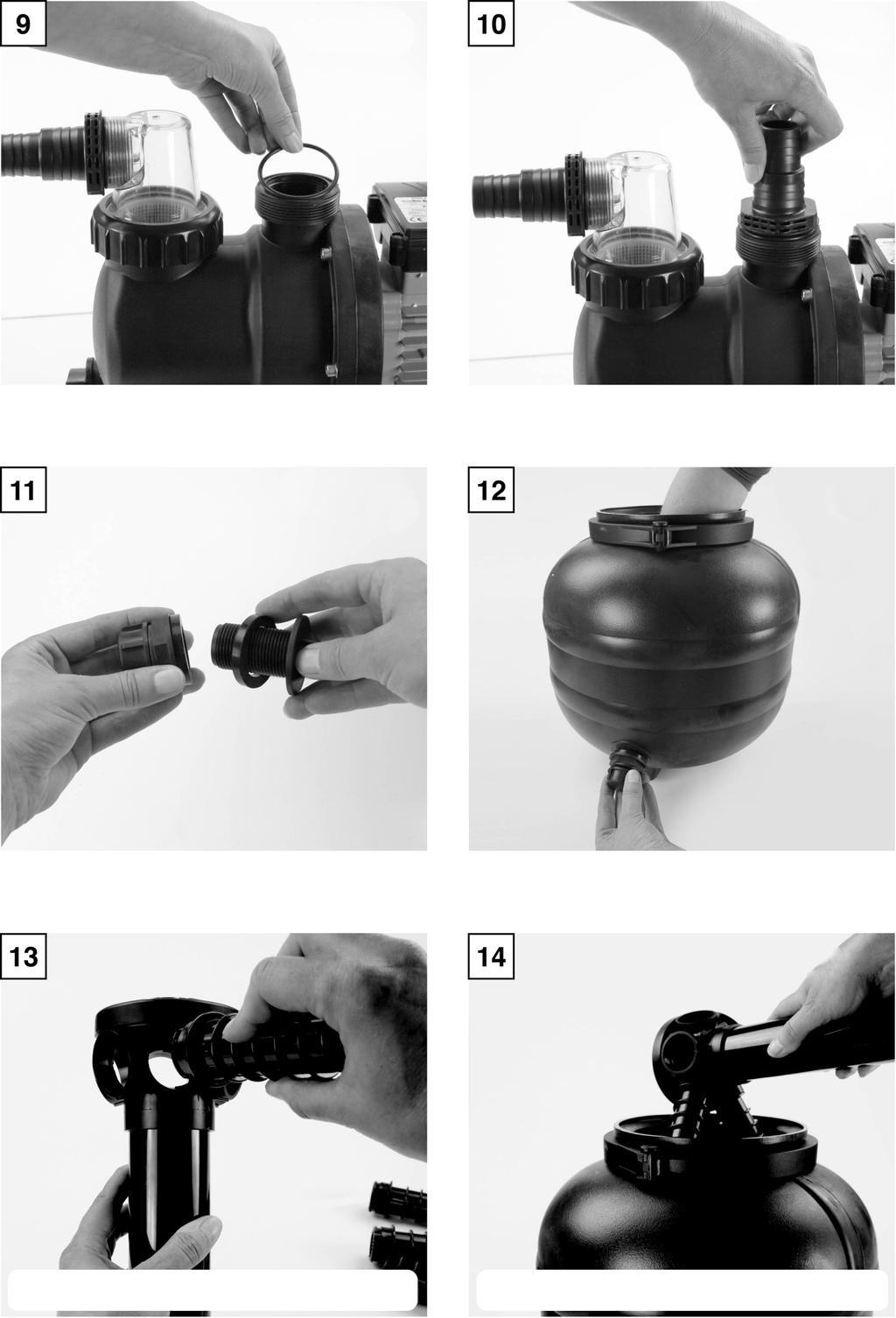 9

10

11

12

13

14