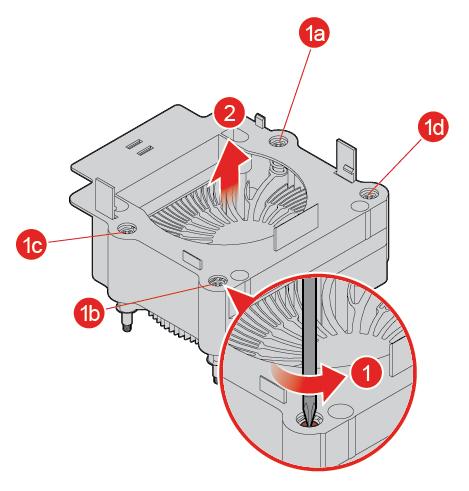 1a
2
1d
1c
1b
1