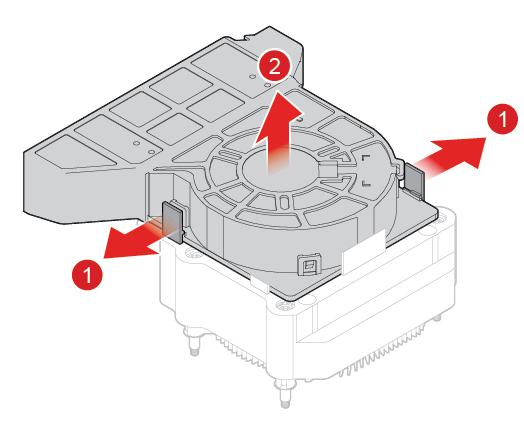 2
1
1