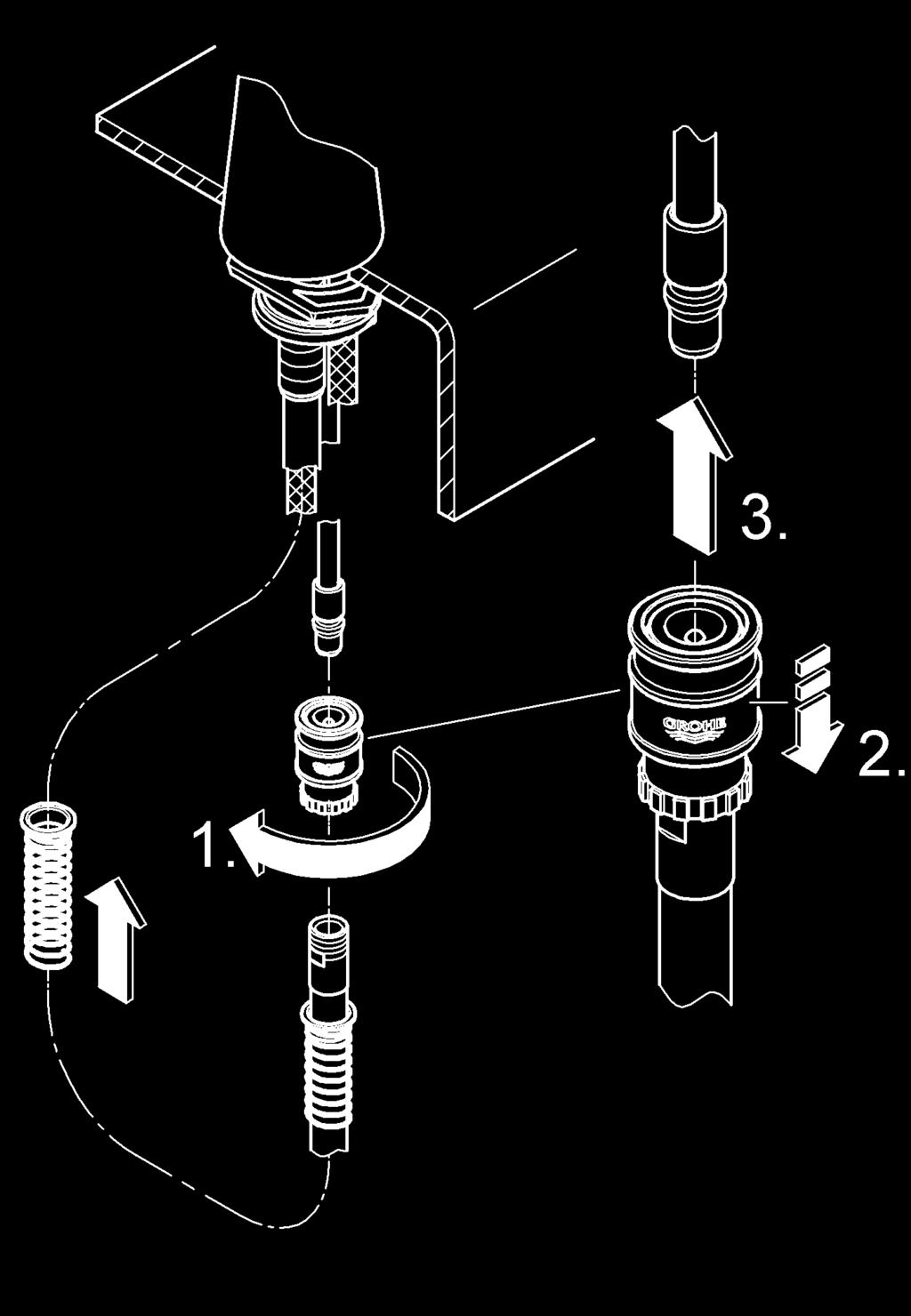 3.

GROHE

2.

1.