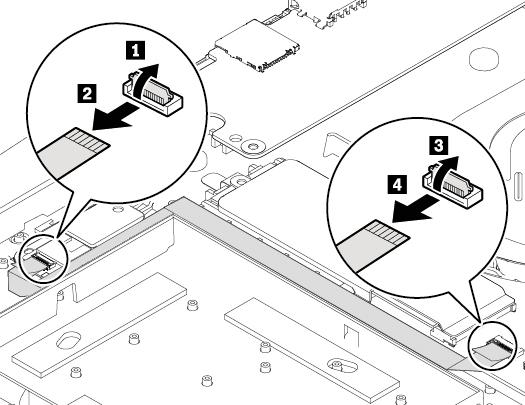 1
2
3
4