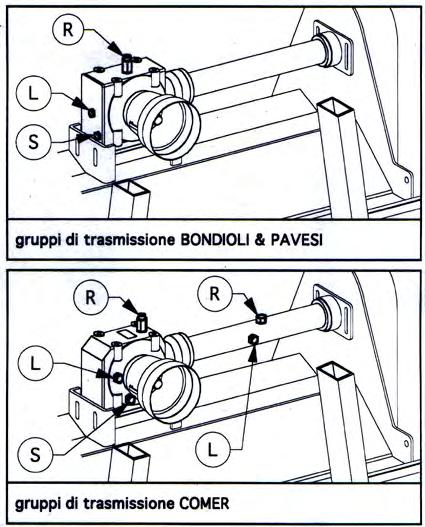 R

L

S

gruppi di trasmissione BONDIOLI & PAVESI

R

R

L

S

L

gruppi di trasmissione COMER