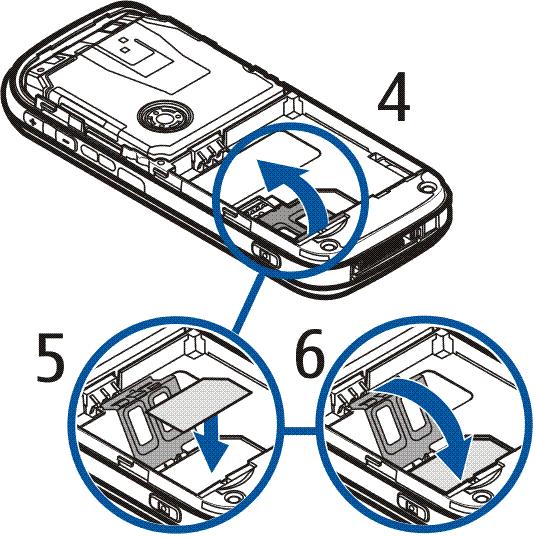 4

5

6