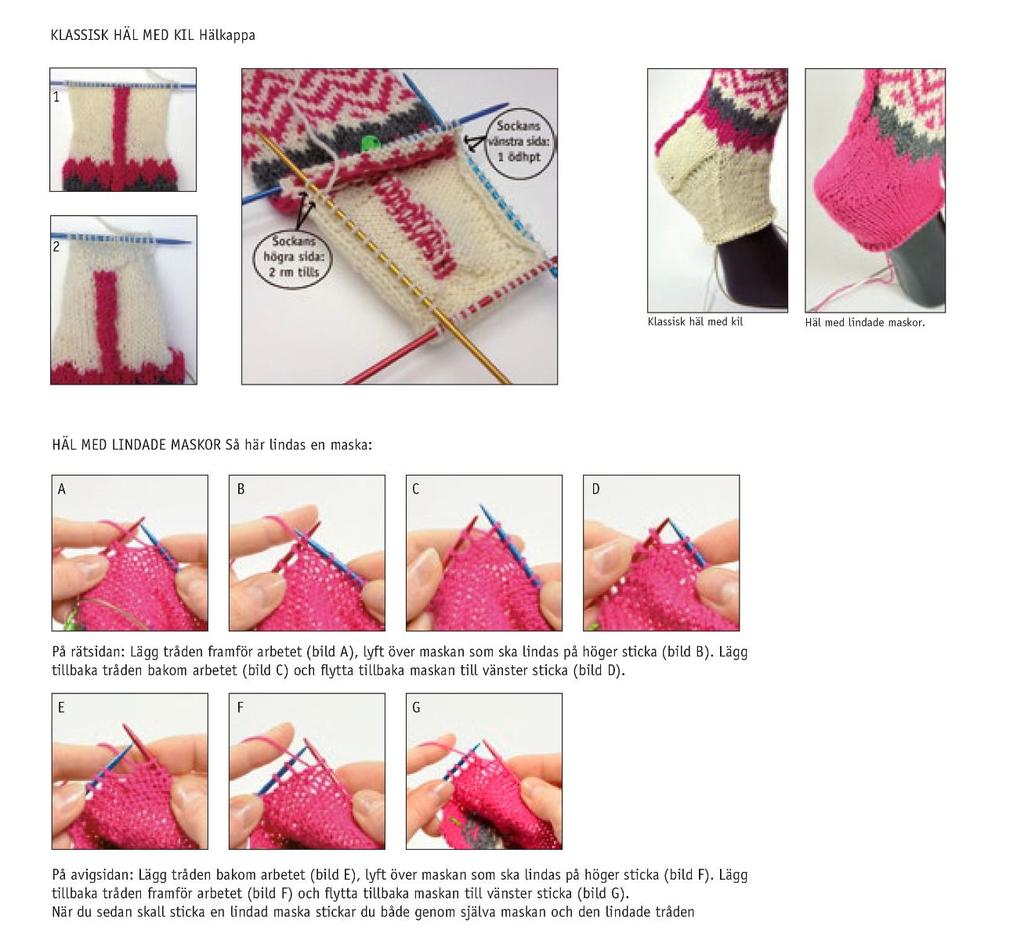 KLASSISK HÄL MED KIL Hälkappa

1

2

Sockans vänstra sida: 1 ödhpt

Sockans högra sida: 2 rm tills

Klassisk häl med kil

Häl med lindade maskor.

HÄL MED LINDADE MASKOR Så här lindas en maska:

A

B

C

D

På rätsidan: Lägg tråden framför arbetet (bild A), lyft över maskan som ska lindas på höger sticka (bild B). Lägg tillbaka tråden bakom arbetet (bild C) och flytta tillbaka maskan till vänster sticka (bild D).

E

F

G

På avigsidan: Lägg tråden bakom arbetet (bild E), lyft över maskan som ska lindas på höger sticka (bild F). Lägg tillbaka tråden framför arbetet (bild F) och flytta tillbaka maskan till vänster sticka (bild G).
När du sedan skall sticka en lindad maska stickar du både genom själva maskan och den lindade tråden