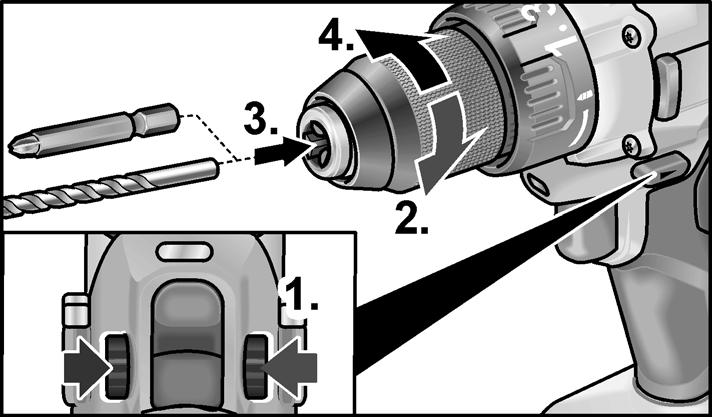 4.
3.
2.
1.