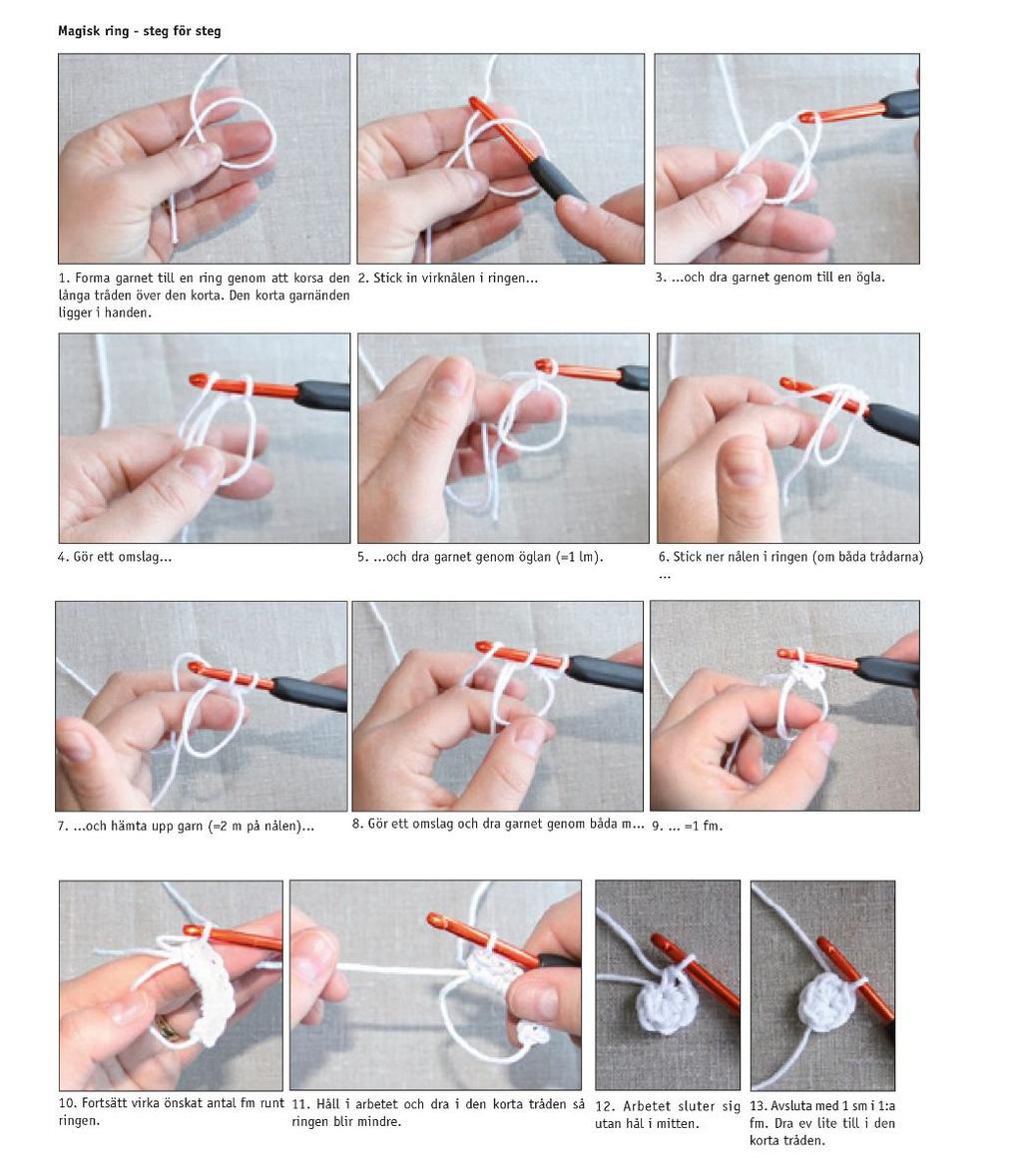 Magisk ring - steg för steg

1. Forma garnet till en ring genom att korsa den långa tråden över den korta. Den korta garnänden ligger i handen.

2. Stick in virknålen i ringen...

3. ...och dra garnet genom till en ögla.

4. Gör ett omslag...

5. ...och dra garnet genom öglan (=1 lm).

6. Stick ner nålen i ringen (om båda trådarna) ...

7. ...och hämta upp garn (=2 m på nålen)...

8. Gör ett omslag och dra garnet genom båda m...

9. ... =1 fm.

10. Fortsätt virka önskat antal fm runt ringen.

11. Håll i arbetet och dra i den korta tråden så ringen blir mindre.

12. Arbetet sluter sig utan hål i mitten.

13. Avsluta med 1 sm i 1:a fm. Dra ev lite till i den korta tråden.