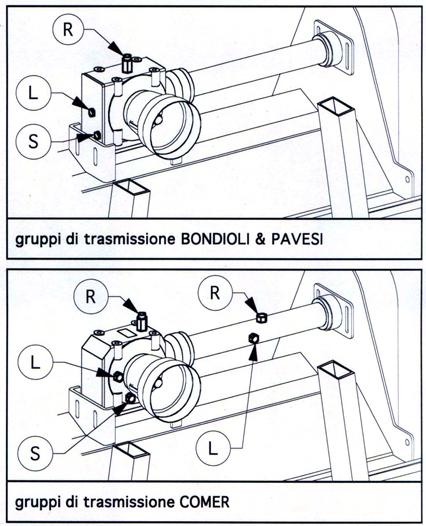 R

L

S

gruppi di trasmissione BONDIOLI & PAVESI

R

R

L

S

L

gruppi di trasmissione COMER