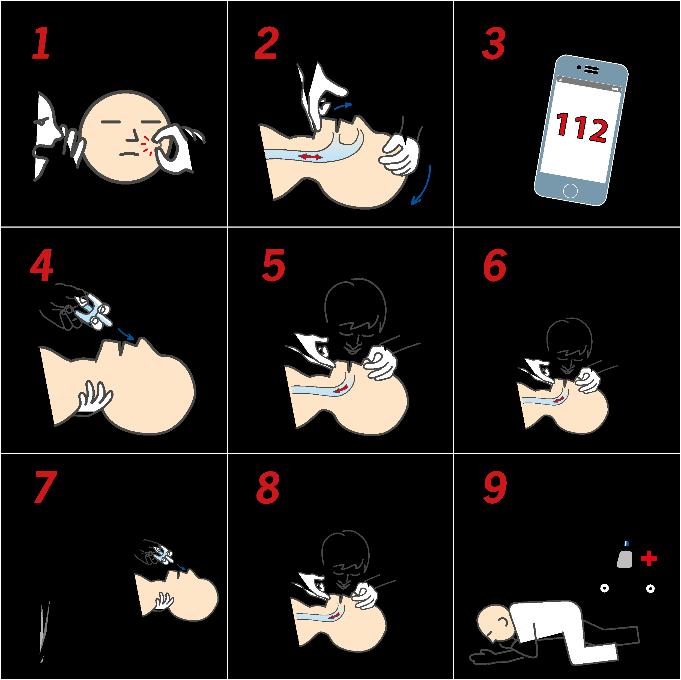 1

2

3

112

4

5

6

7

8

9