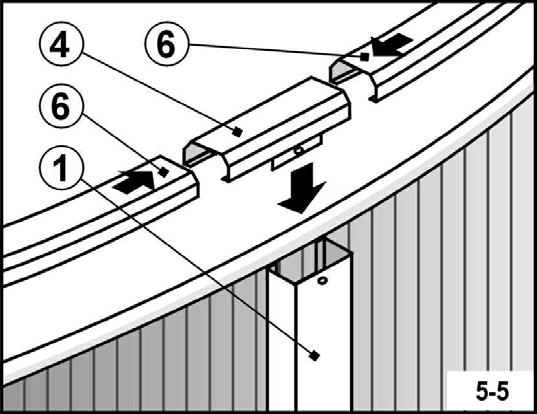 4
6
6
1
5-5