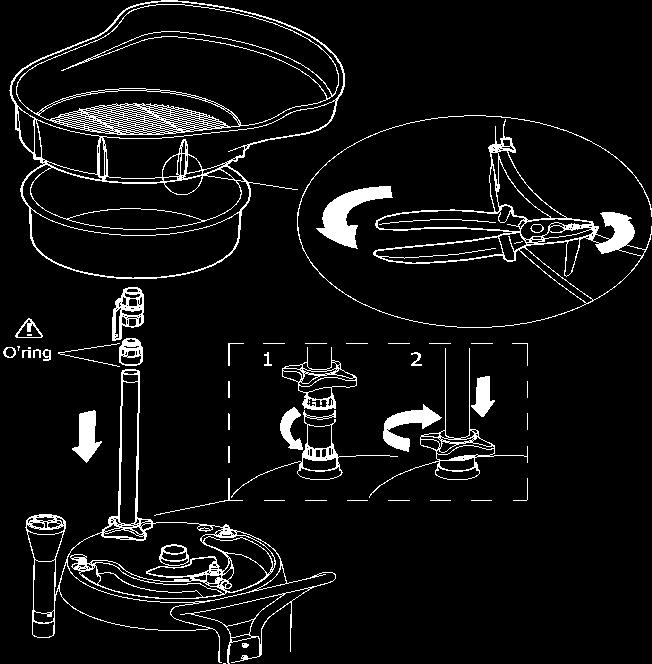 O'ring

1

2