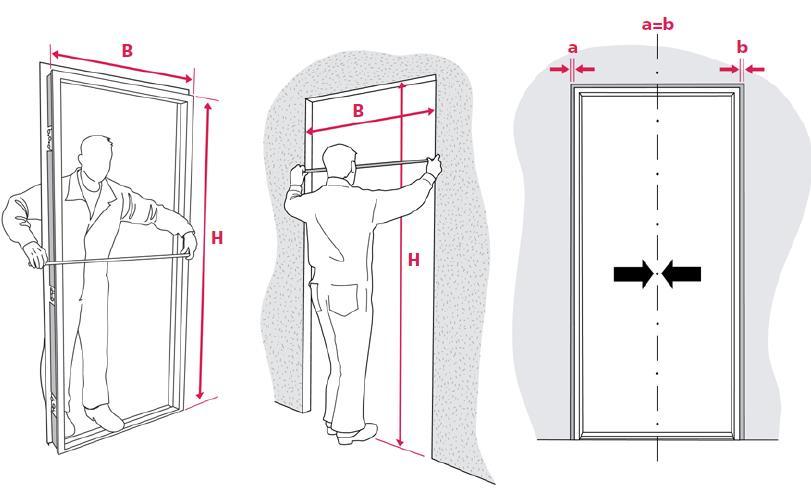 B

H

B

H

a=b

a

b