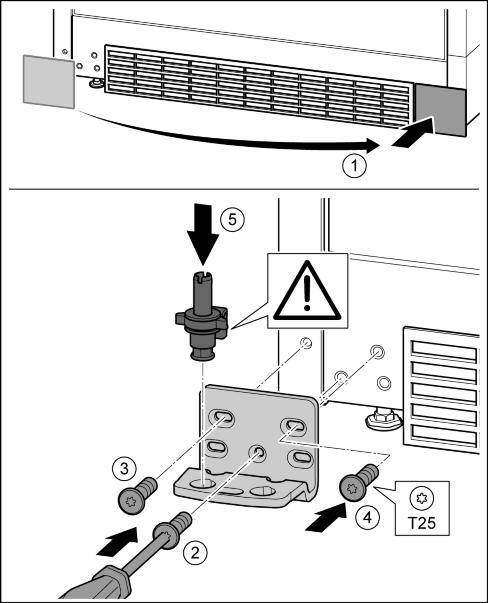 1

5

3

2

4

T25