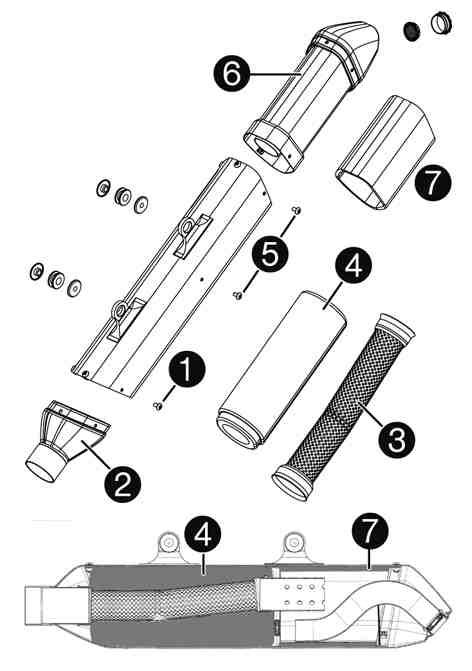 6
7
5
4
1
3
2
4
7