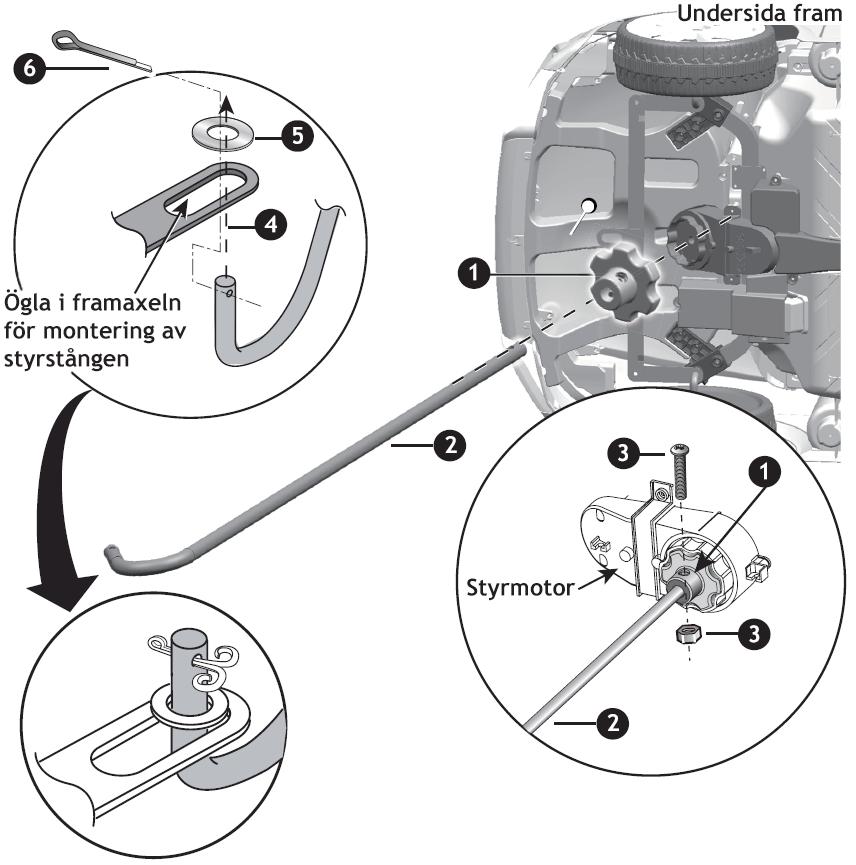 Undersida fram

6

5

4

Ögla i framaxeln för montering av styrstången

1

2

3

1

Styrmotor

3

2