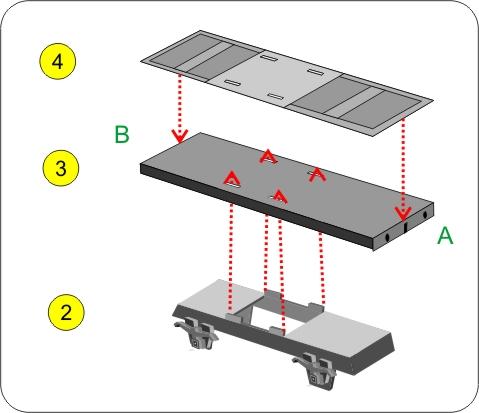 4

B

3

A

2