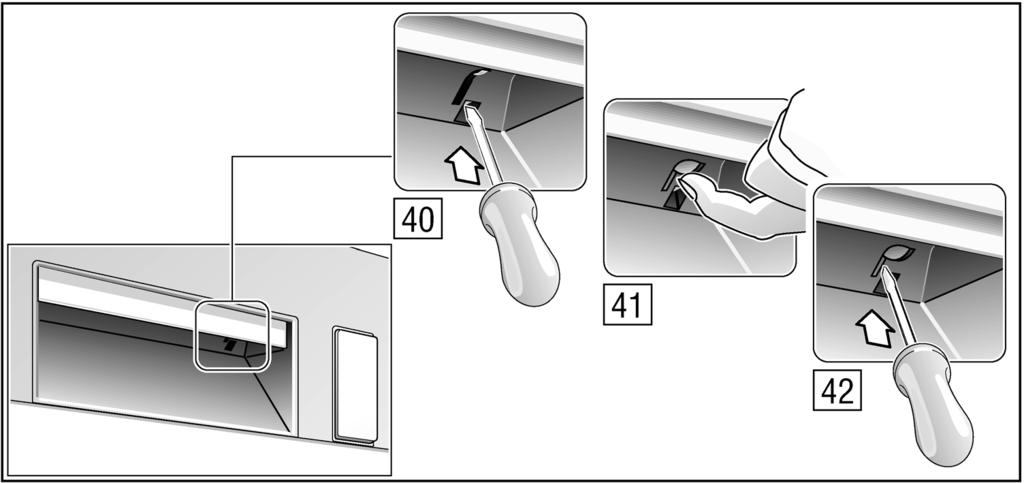 40

41

42