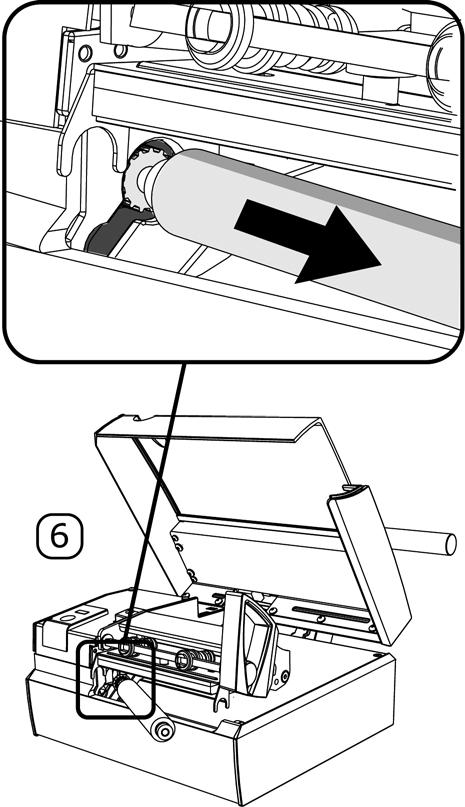 6