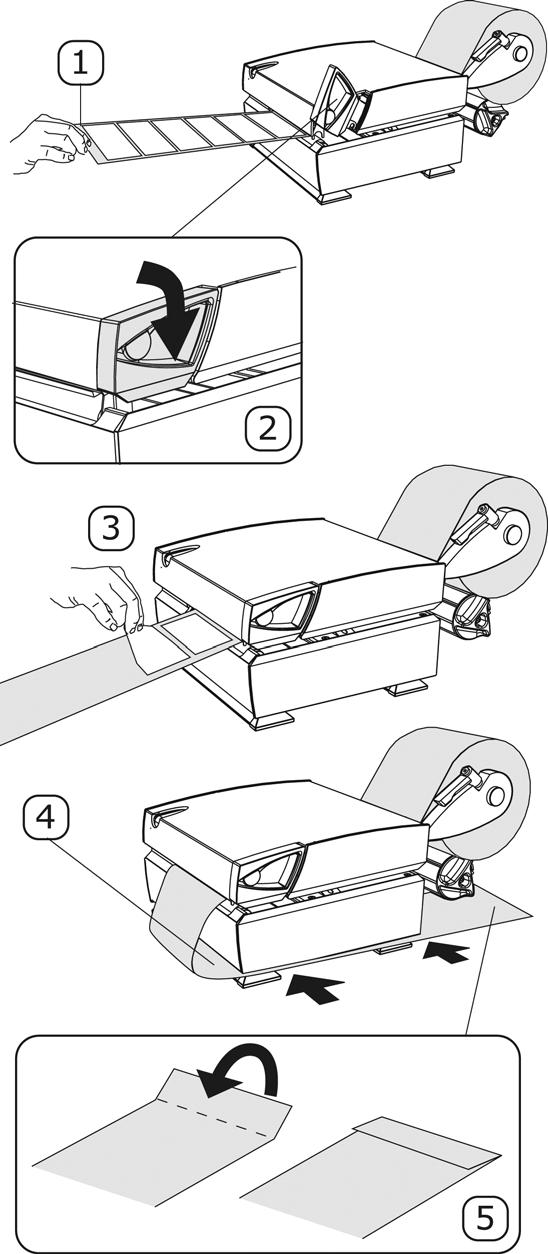 1

2

3

4

5