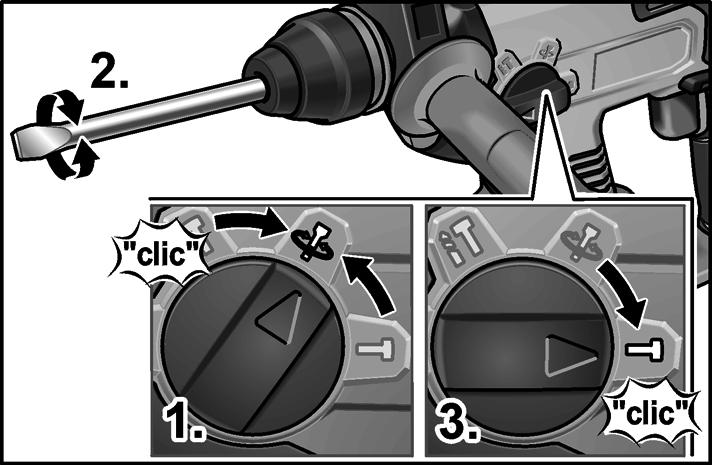 2.

"clic"

1.

3.

"clic"