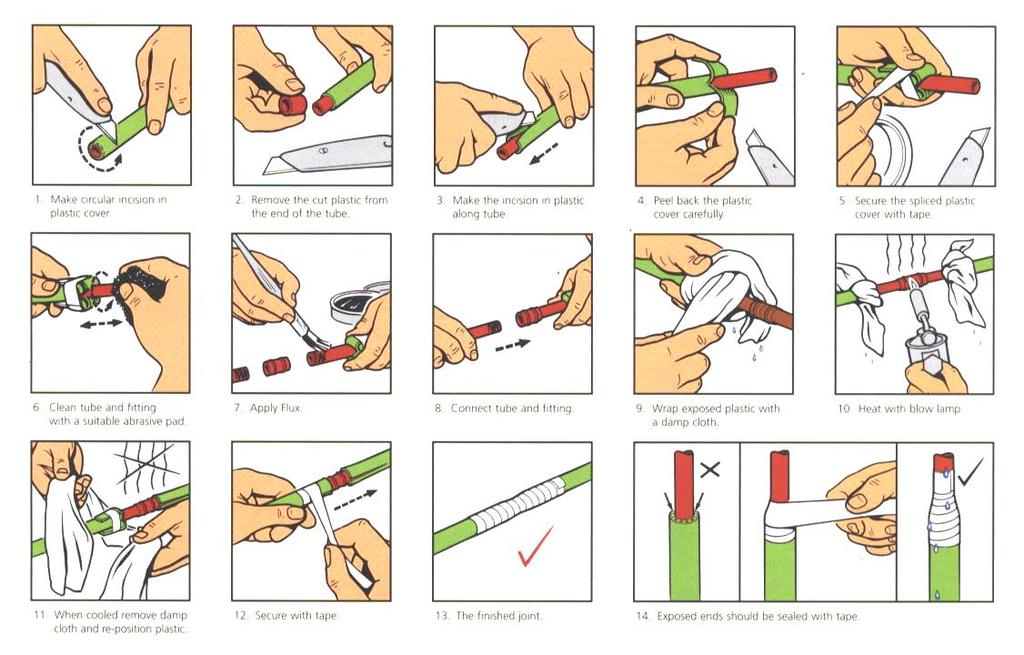 1. Make circular incision in plastic cover.

2. Remove the cut plastic from the end of the tube.

3. Make the incision in plastic along tube.

4. Peel back the plastic cover carefully.

5. Secure the spliced plastic cover with tape.

6. Clean tube and fitting with a suitable abrasive pad.

7. Apply Flux.

8. Connect tube and fitting.

9. Wrap exposed plastic with a damp cloth.

10. Heat with blow lamp.

11. When cooled remove damp cloth and re-position plastic.

12. Secure with tape.

13. The finished joint.

14. Exposed ends should be sealed with tape.