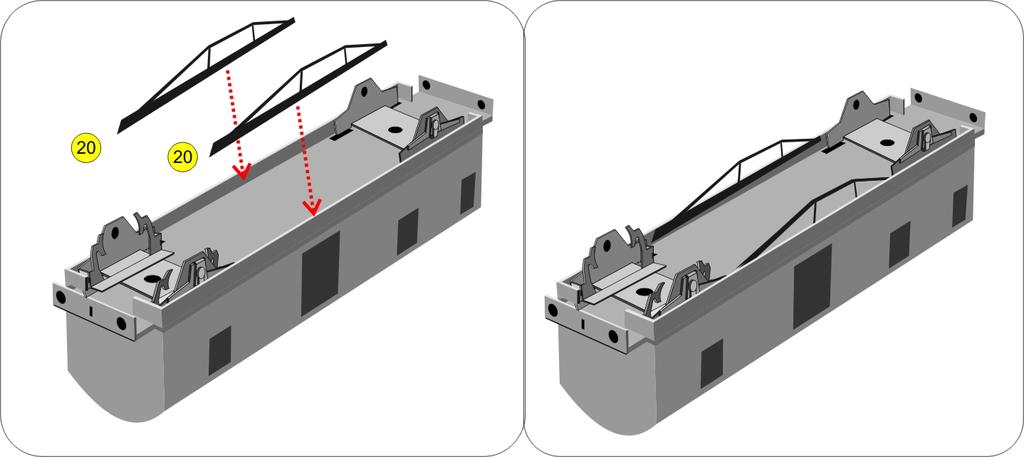 20

20