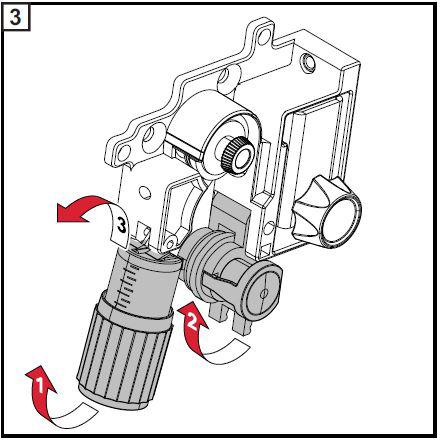 3

3

2

1