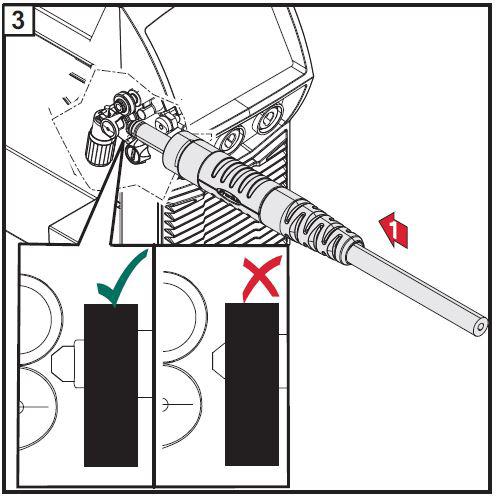 3

1