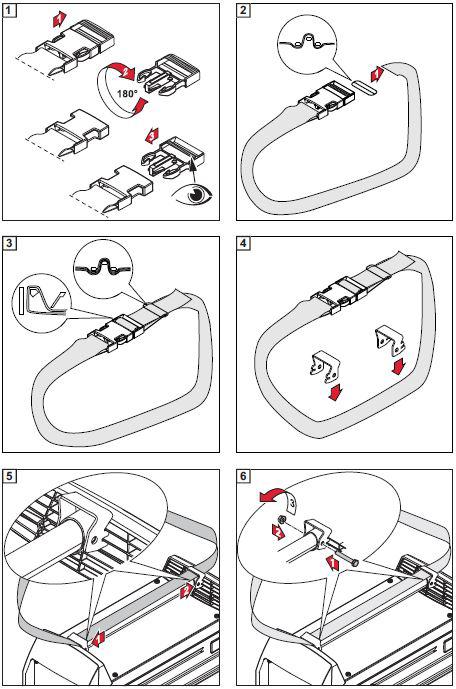 1
1
2
180°
3
2
1
3
4
5
1
2
6
3
2
1