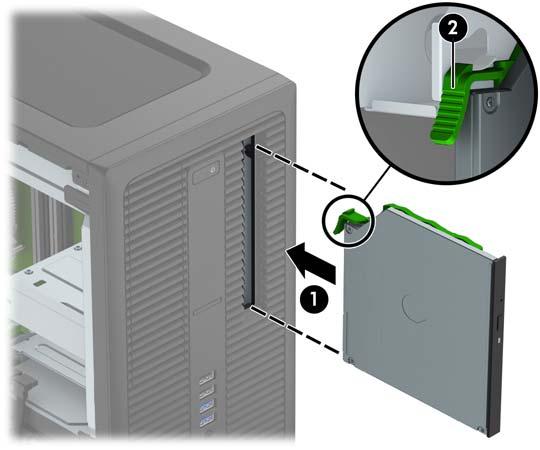 2

1