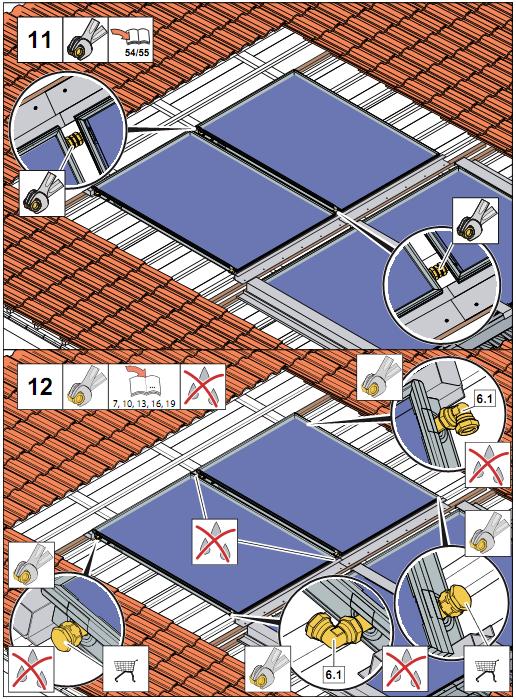 11

54/55

12

7, 10, 13, 16, 19

6.1

6.1