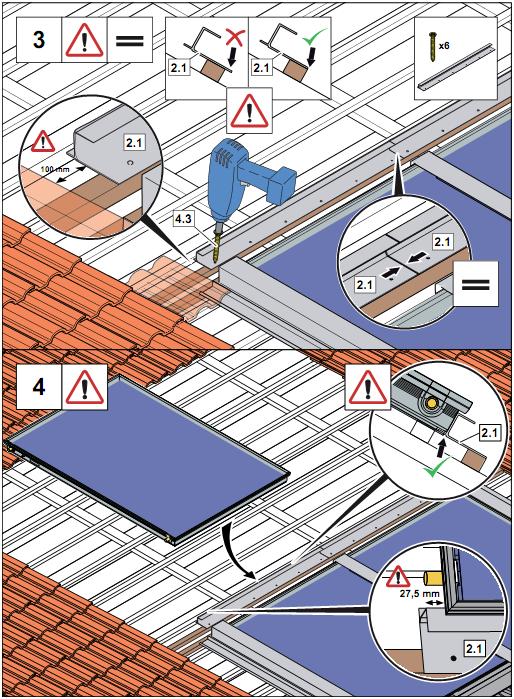 3

2.1

2.1

x6

2.1

100 mm

4.3

2.1

2.1

4

2.1

27,5 mm

2.1