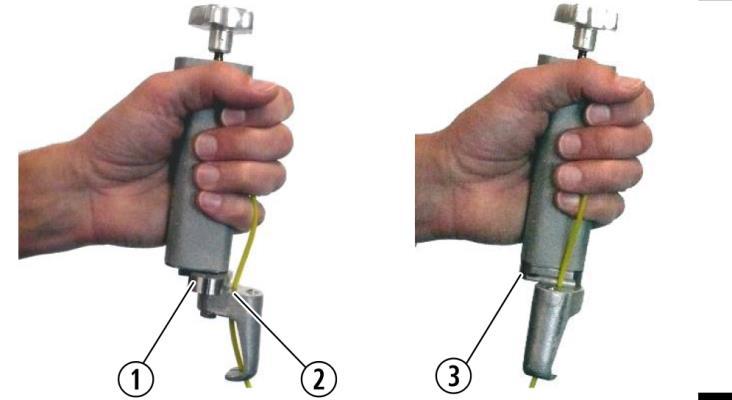 1
2
3