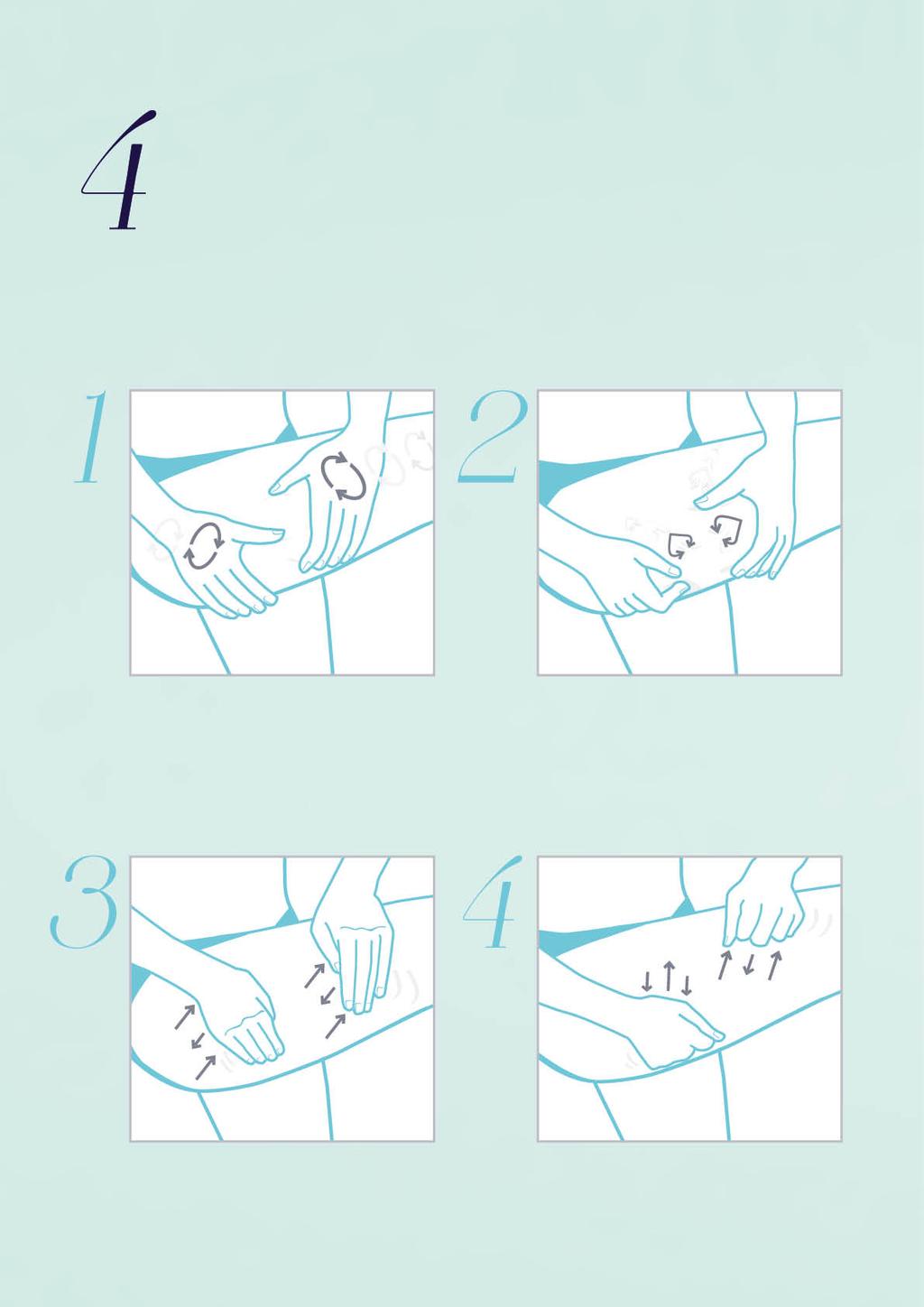 4

1

2

3

4