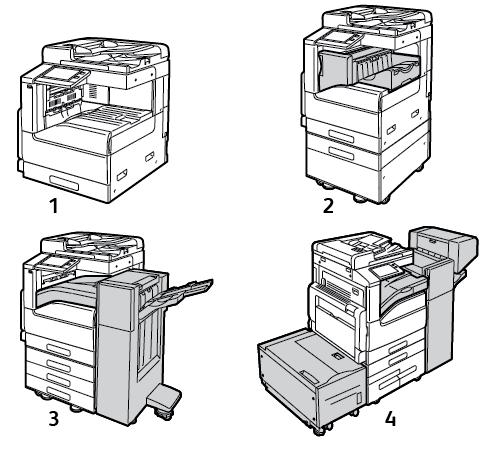 1

2

3

4