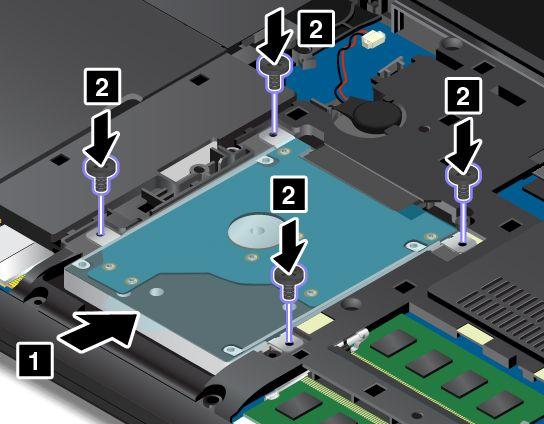 2
2
2
2
1