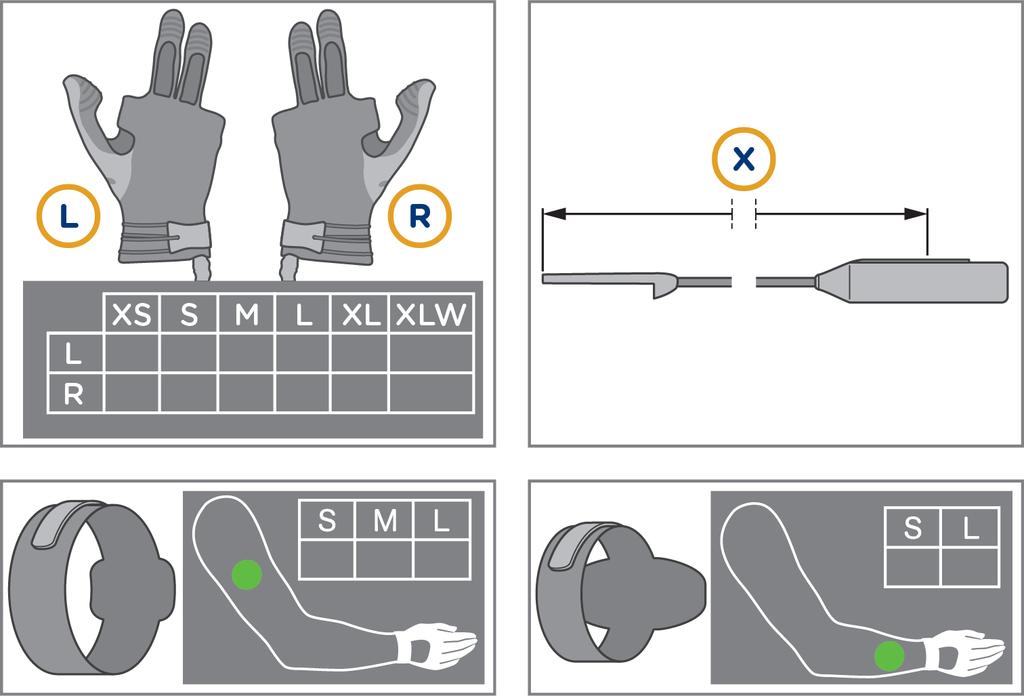 L

R

| | XS | S | M | L | XL | XLW |
|---|---|---|---|---|---|---|
| L | | | | | | |
| R | | | | | | |

X

| S | M | L |
|---|---|---|
| | | |

| S | L |
|---|---|
| | |