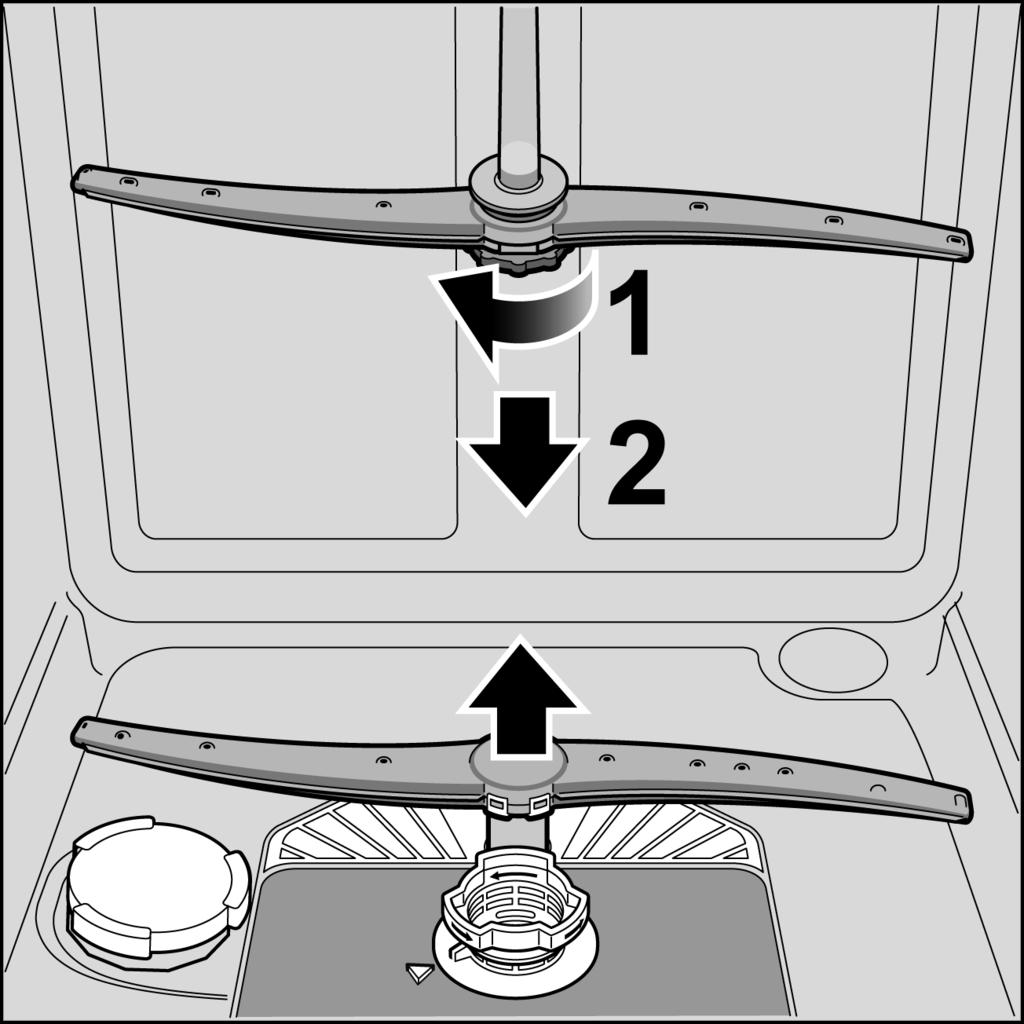 1
2