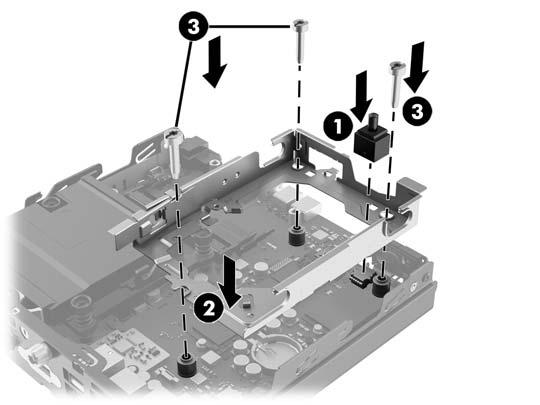 3
1
3
2