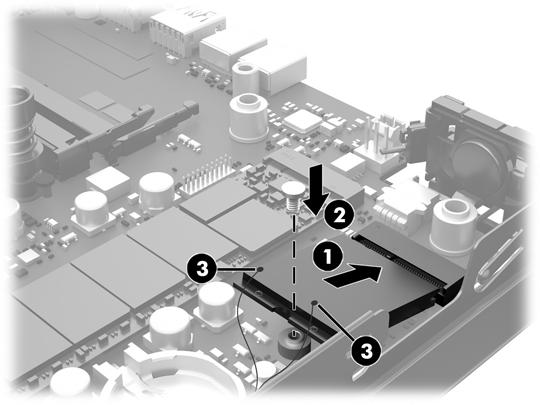 2
1
3
3