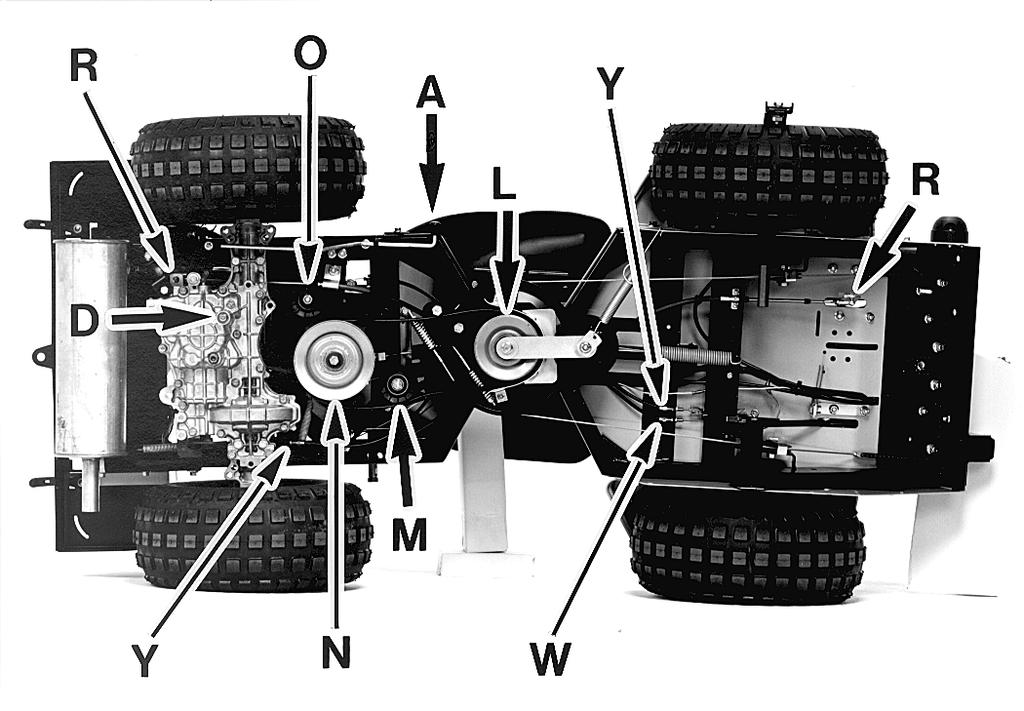 R
O
A
Y
L
R
D
M
Y
N
W