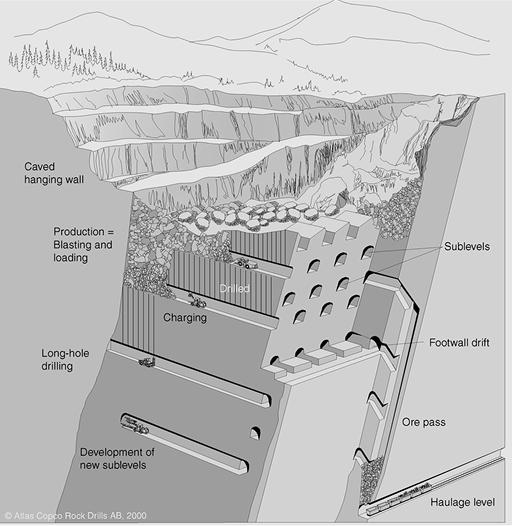 Caved hanging wall

Production = Blasting and loading

Sublevels

Drilled

Charging

Footwall drift

Long-hole drilling

Ore pass

Development of new sublevels

Haulage level

© Atlas Copco Rock Drills AB, 2000