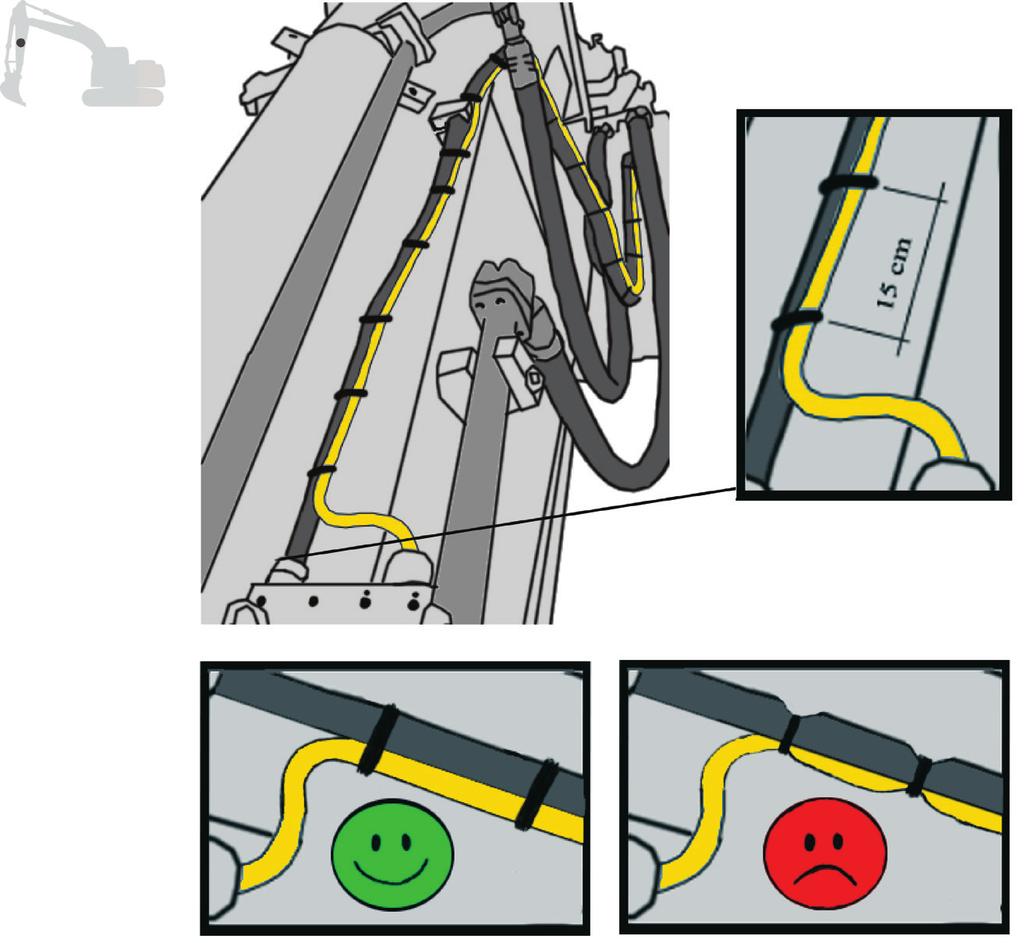 15 cm