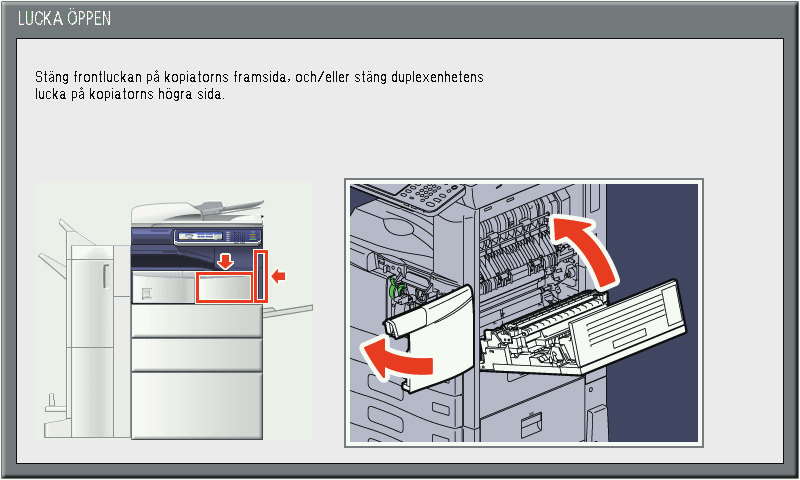 LUCKA ÖPPEN

Stäng frontluckan på kopiatorns framsida, och/eller stäng duplexenhetens lucka på kopiatorns högra sida.