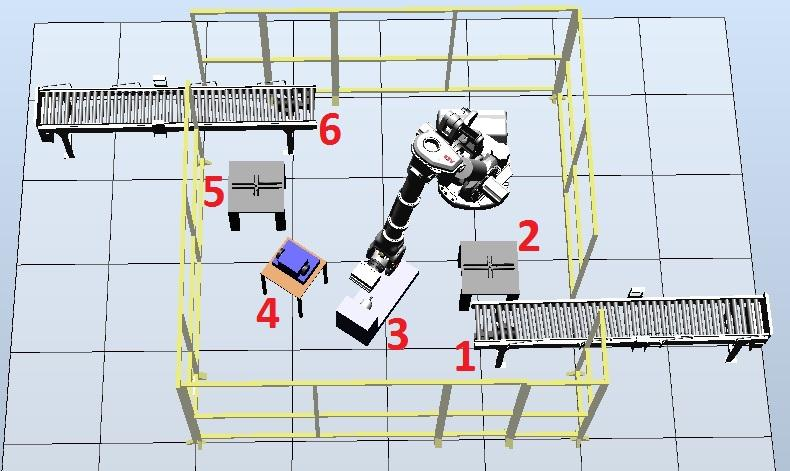 6
5
2
4
3
1