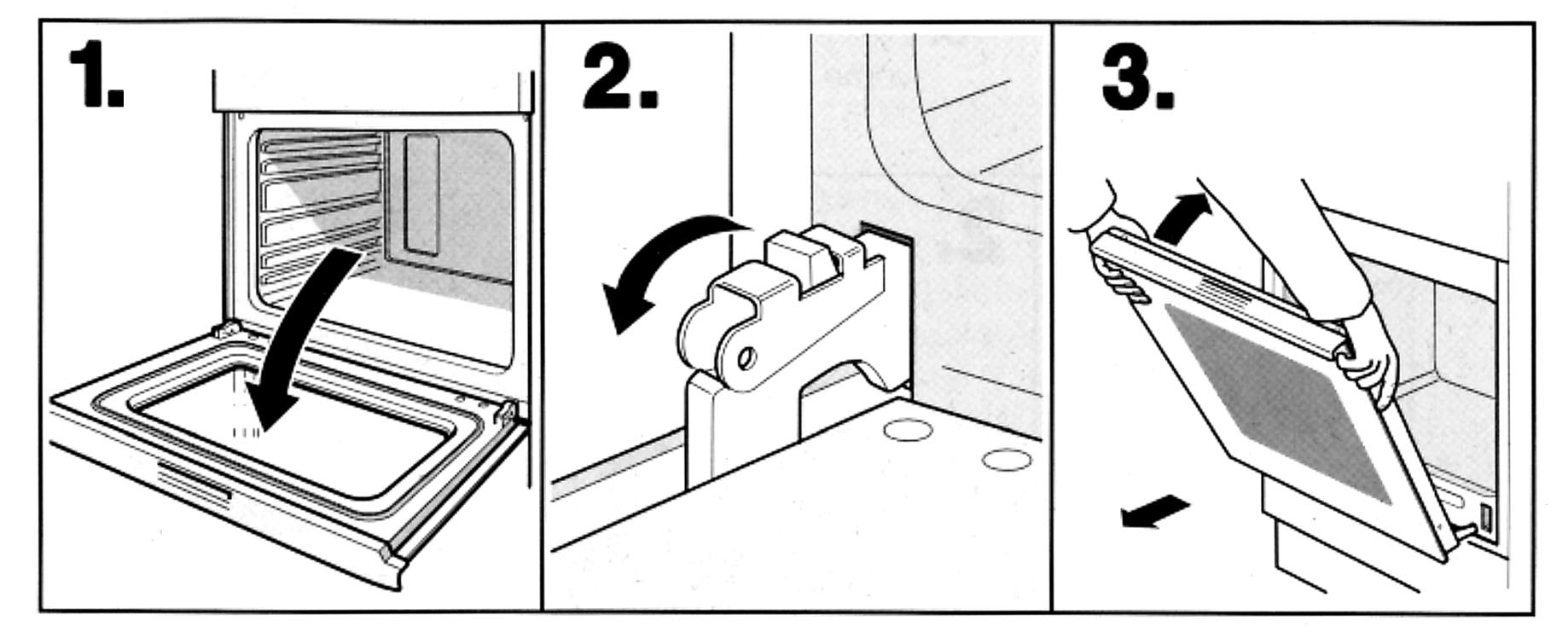 1.

2.

3.